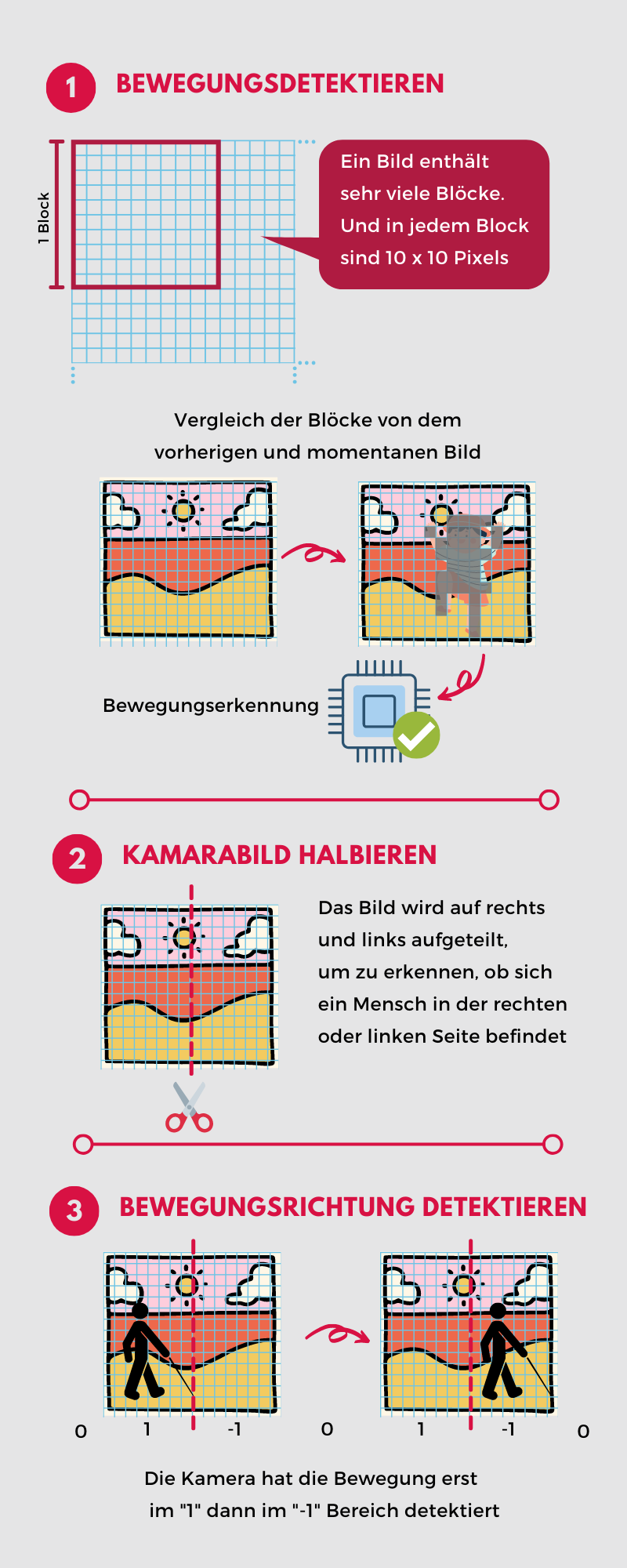 1 BEWEGUNGSDETEKTIEREN

1 Block

Ein Bild enthält sehr viele Blöcke. Und in jedem Block sind 10 x 10 Pixels

Vergleich der Blöcke von dem vorherigen und momentanen Bild

Bewegungserkennung

2 KAMARABILD HALBIEREN

Das Bild wird auf rechts und links aufgeteilt, um zu erkennen, ob sich ein Mensch in der rechten oder linken Seite befindet

3 BEWEGUNGSRICHTUNG DETEKTIEREN

0 1 -1 0 1 -1 0

Die Kamera hat die Bewegung erst im "1" dann im "-1" Bereich detektiert